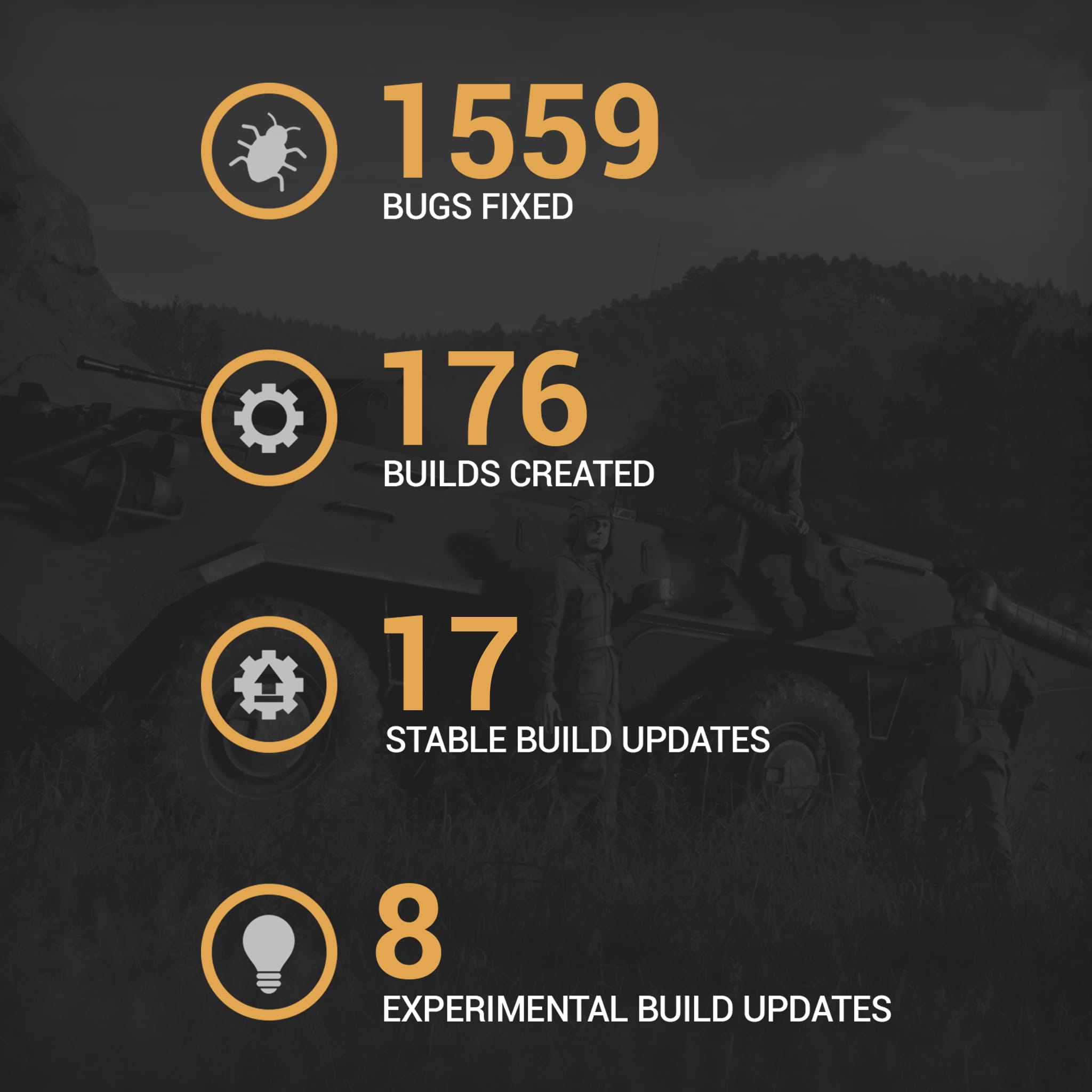 1559
BUGS FIXED

176
BUILDS CREATED

17
STABLE BUILD UPDATES

8
EXPERIMENTAL BUILD UPDATES